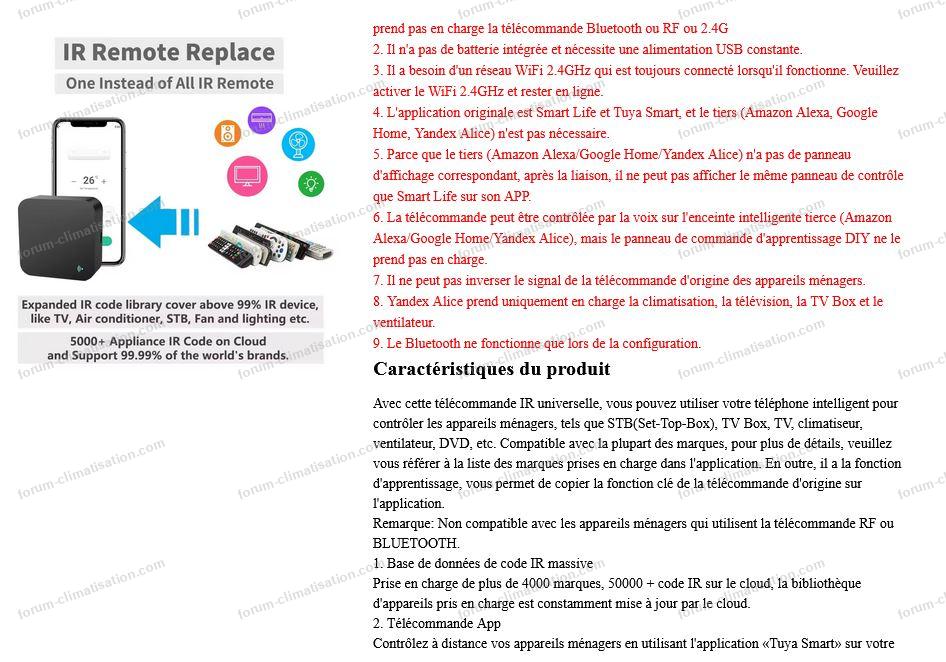 IR Remote Replace
One Instead of All IR Remote

26°

Expanded IR code library cover above 99% IR device, like TV, Air conditioner, STB, Fan and lighting etc.

5000+ Appliance IR Code on Cloud and Support 99.99% of the world's brands.

prend pas en charge la télécommande Bluetooth ou RF ou 2.4G
2. Il n'a pas de batterie intégrée et nécessite une alimentation USB constante.
3. Il a besoin d'un réseau WiFi 2.4GHz qui est toujours connecté lorsqu'il fonctionne. Veuillez activer le WiFi 2.4GHz et rester en ligne.
4. L'application originale est Smart Life et Tuya Smart, et le tiers (Amazon Alexa, Google Home, Yandex Alice) n'est pas nécessaire.
5. Parce que le tiers (Amazon Alexa/Google Home/Yandex Alice) n'a pas de panneau d'affichage correspondant, après la liaison, il ne peut pas afficher le même panneau de contrôle que Smart Life sur son APP.
6. La télécommande peut être contrôlée par la voix sur l'enceinte intelligente tierce (Amazon Alexa/Google Home/Yandex Alice), mais le panneau de commande d'apprentissage DIY ne le prend pas en charge.
7. Il ne peut pas inverser le signal de la télécommande d'origine des appareils ménagers.
8. Yandex Alice prend uniquement en charge la climatisation, la télévision, la TV Box et le ventilateur.
9. Le Bluetooth ne fonctionne que lors de la configuration.

Caractéristiques du produit

Avec cette télécommande IR universelle, vous pouvez utiliser votre téléphone intelligent pour contrôler les appareils ménagers, tels que STB(Set-Top-Box), TV Box, TV, climatiseur, ventilateur, DVD, etc. Compatible avec la plupart des marques, pour plus de détails, veuillez vous référer à la liste des marques prises en charge dans l'application. En outre, il a la fonction d'apprentissage, vous permet de copier la fonction clé de la télécommande d'origine sur l'application.
Remarque: Non compatible avec les appareils ménagers qui utilisent la télécommande RF ou BLUETOOTH.
1. Base de données de code IR massive
Prise en charge de plus de 4000 marques, 50000 + code IR sur le cloud, la bibliothèque d'appareils pris en charge est constamment mise à jour par le cloud.
2. Télécommande App
Contrôlez à distance vos appareils ménagers en utilisant l'application «Tuya Smart» sur votre

forum-climatisation.com